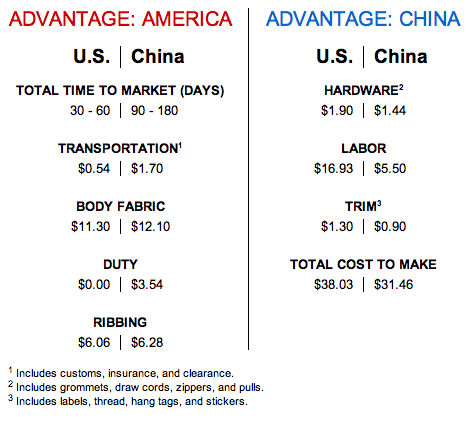 ADVANTAGE: AMERICA

U.S. | China

TOTAL TIME TO MARKET (DAYS)
30 - 60 | 90 - 180

TRANSPORTATION$^1$
\$0.54 | \$1.70

BODY FABRIC
\$11.30 | \$12.10

DUTY
\$0.00 | \$3.54

RIBBING
\$6.06 | \$6.28

ADVANTAGE: CHINA

U.S. | China

HARDWARE$^2$
\$1.90 | \$1.44

LABOR
\$16.93 | \$5.50

TRIM$^3$
\$1.30 | \$0.90

TOTAL COST TO MAKE
\$38.03 | \$31.46

$^1$ Includes customs, insurance, and clearance.
$^2$ Includes grommets, draw cords, zippers, and pulls.
$^3$ Includes labels, thread, hang tags, and stickers.